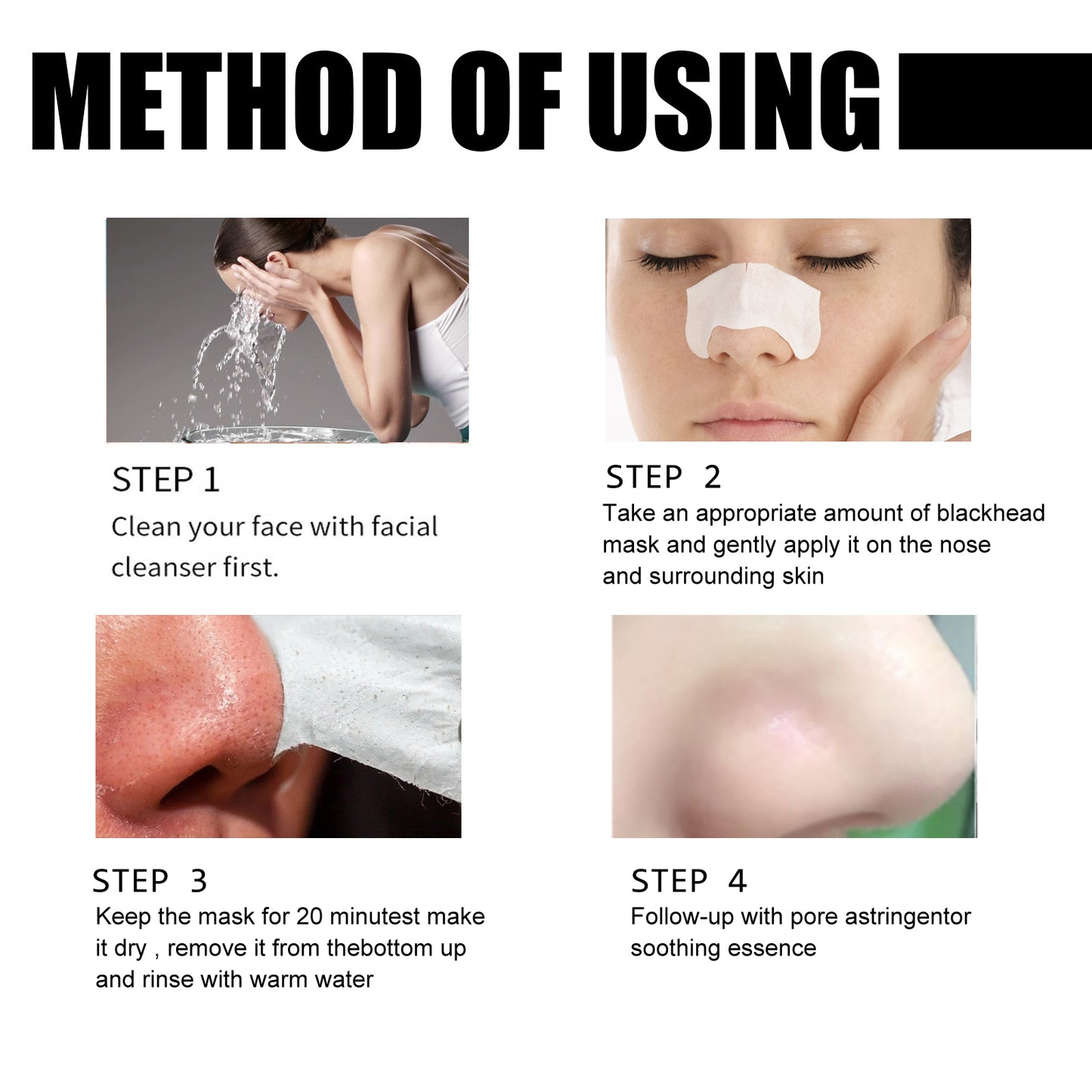 METHOD OF USING

STEP 1
Clean your face with facial cleanser first.

STEP 2
Take an appropriate amount of blackhead mask and gently apply it on the nose and surrounding skin

STEP 3
Keep the mask for 20 minutest make it dry , remove it from thebottom up and rinse with warm water

STEP 4
Follow-up with pore astringentor soothing essence